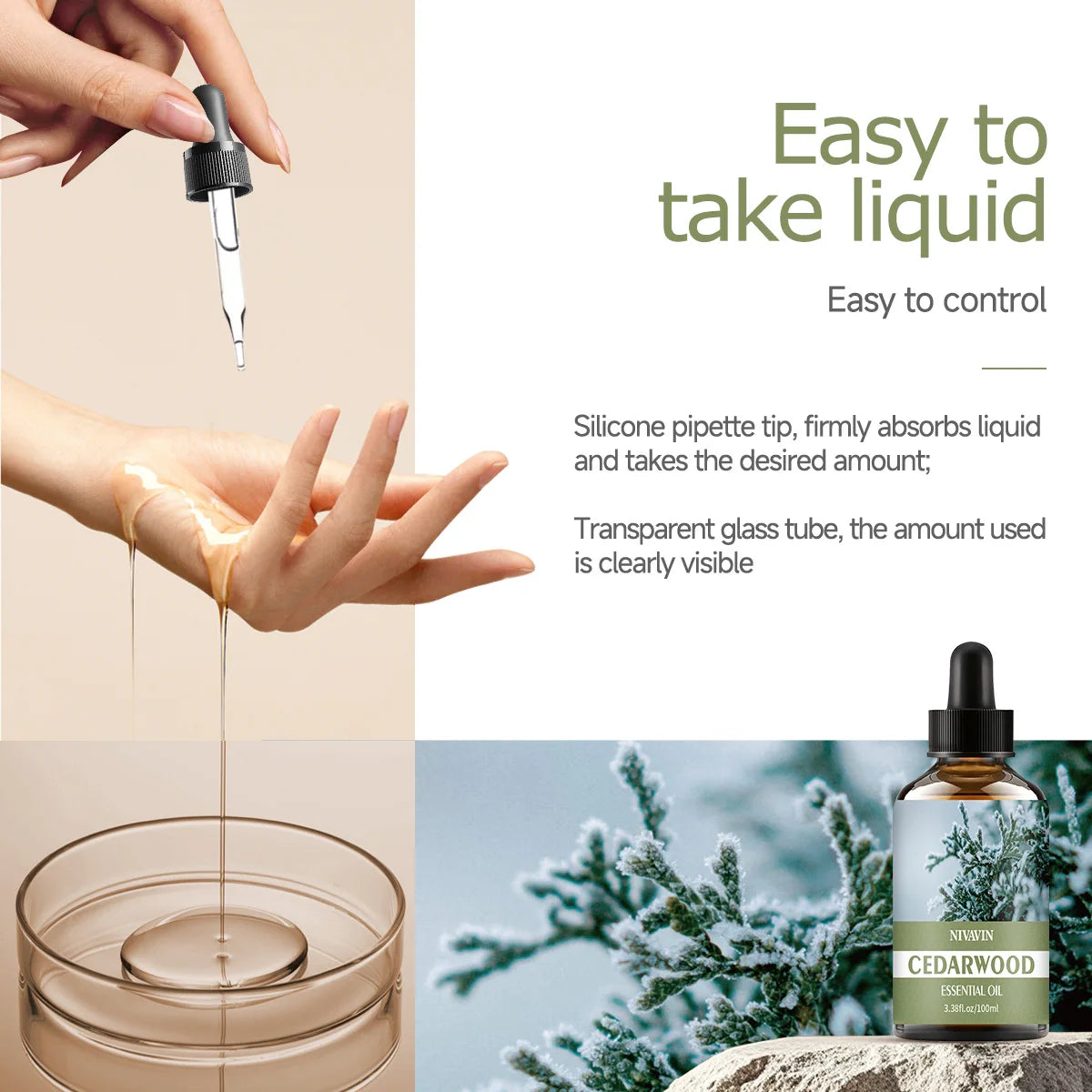 Easy to take liquid

Easy to control

Silicone pipette tip, firmly absorbs liquid and takes the desired amount;

Transparent glass tube, the amount used is clearly visible

NIVAVIN
CEDARWOOD
ESSENTIAL OIL
3.38fl.oz/100ml