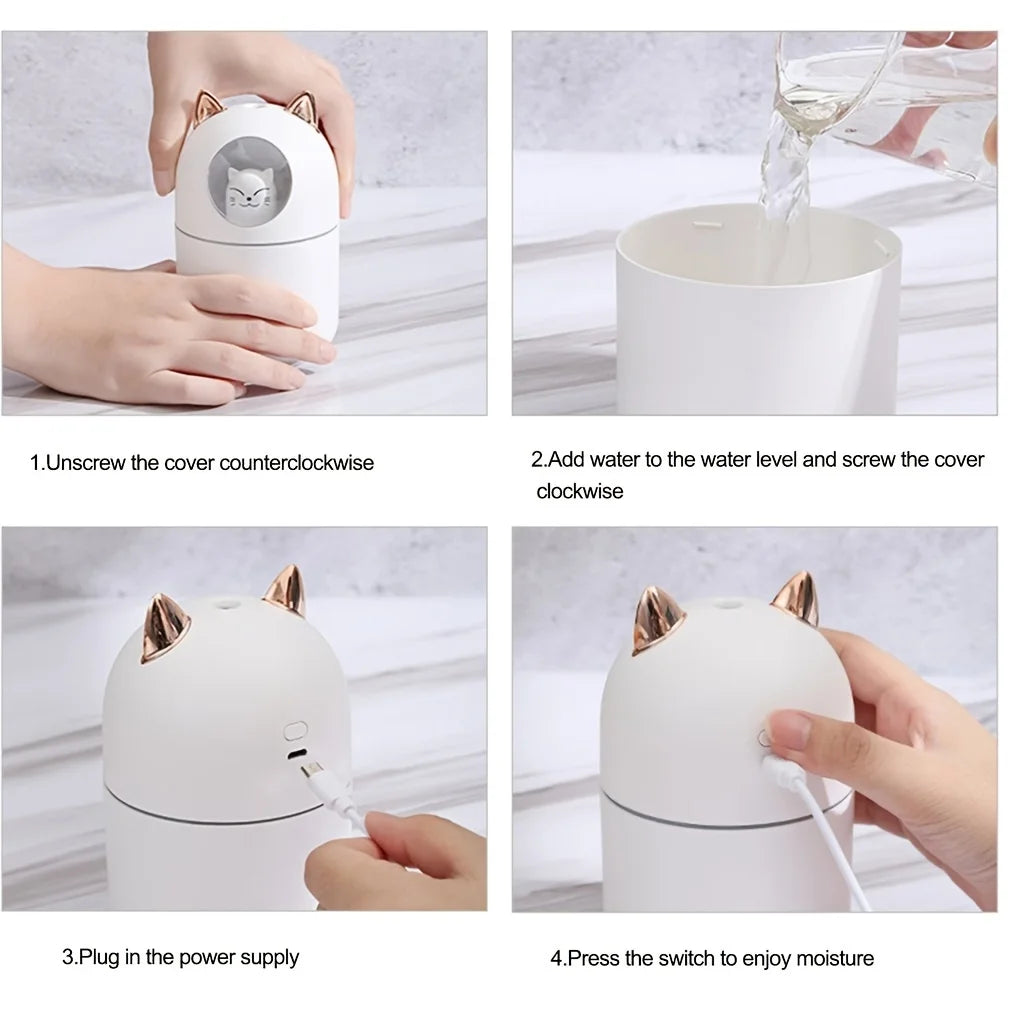 1.Unscrew the cover counterclockwise

2.Add water to the water level and screw the cover clockwise

3.Plug in the power supply

4.Press the switch to enjoy moisture